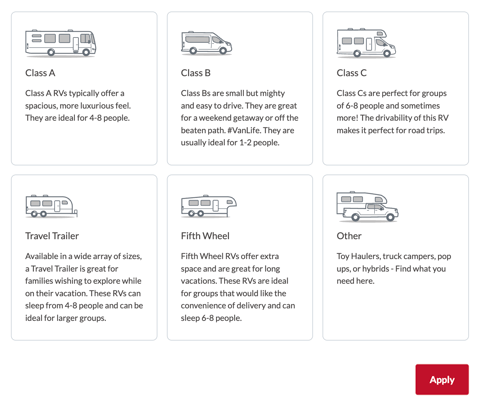 Class A

Class A RVs typically offer a spacious, more luxurious feel. They are ideal for 4-8 people.

Class B

Class Bs are small but mighty and easy to drive. They are great for a weekend getaway or off the beaten path. #VanLife. They are usually ideal for 1-2 people.

Class C

Class Cs are perfect for groups of 6-8 people and sometimes more! The drivability of this RV makes it perfect for road trips.

Travel Trailer

Available in a wide array of sizes, a Travel Trailer is great for families wishing to explore while on their vacation. These RVs can sleep from 4-8 people and can be ideal for larger groups.

Fifth Wheel

Fifth Wheel RVs offer extra space and are great for long vacations. These RVs are ideal for groups that would like the convenience of delivery and can sleep 6-8 people.

Other

Toy Haulers, truck campers, pop ups, or hybrids - Find what you need here.

Apply